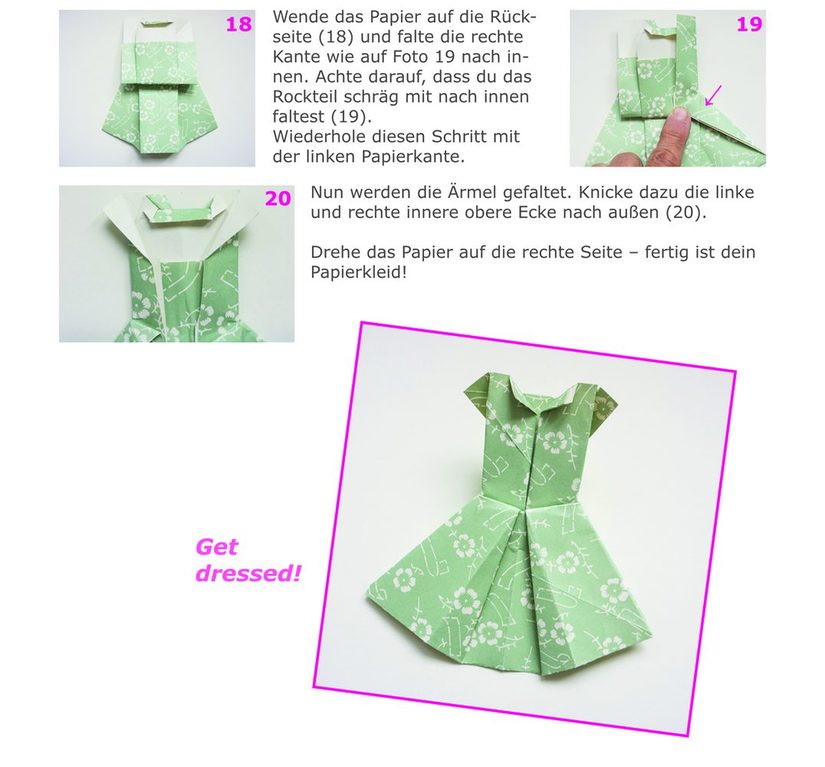 18

Wende das Papier auf die Rückseite (18) und falte die rechte Kante wie auf Foto 19 nach innen. Achte darauf, dass du das Rockteil schräg mit nach innen faltest (19).
Wiederhole diesen Schritt mit der linken Papierkante.

19

20

Nun werden die Ärmel gefaltet. Knicke dazu die linke und rechte innere obere Ecke nach außen (20).

Drehe das Papier auf die rechte Seite – fertig ist dein Papierkleid!

Get dressed!