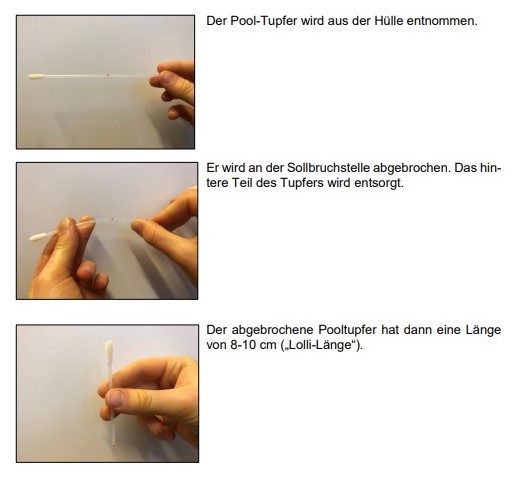 Der Pool-Tupfer wird aus der Hülle entnommen.

Er wird an der Sollbruchstelle abgebrochen. Das hintere Teil des Tupfers wird entsorgt.

Der abgebrochene Pooltupfer hat dann eine Länge von 8-10 cm („Lolli-Länge“).